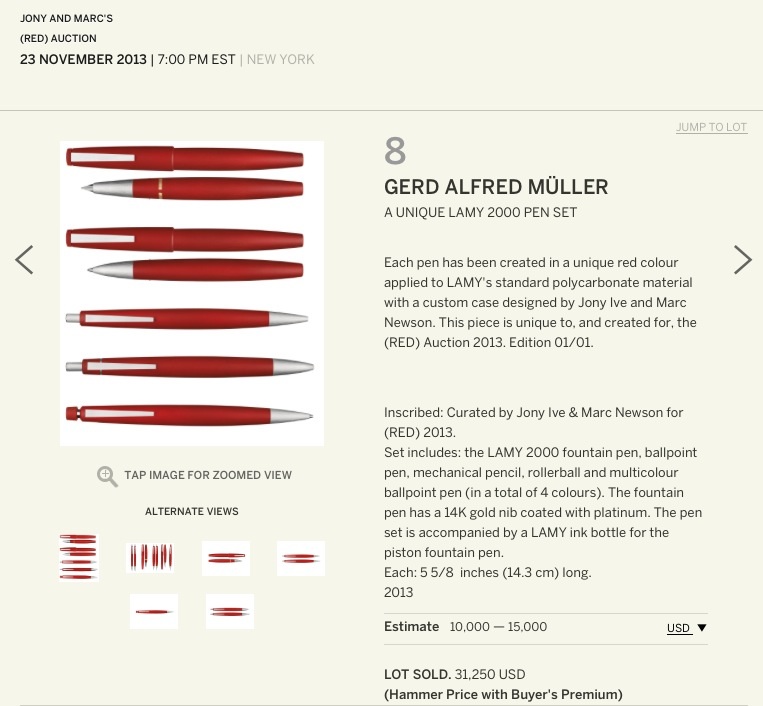 JONY AND MARC'S
(RED) AUCTION
23 NOVEMBER 2013 | 7:00 PM EST | NEW YORK

JUMP TO LOT

TAP IMAGE FOR ZOOMED VIEW

ALTERNATE VIEWS

8

GERD ALFRED MÜLLER

A UNIQUE LAMY 2000 PEN SET

Each pen has been created in a unique red colour applied to LAMY's standard polycarbonate material with a custom case designed by Jony Ive and Marc Newson. This piece is unique to, and created for, the (RED) Auction 2013. Edition 01/01.

Inscribed: Curated by Jony Ive & Marc Newson for (RED) 2013.
Set includes: the LAMY 2000 fountain pen, ballpoint pen, mechanical pencil, rollerball and multicolour ballpoint pen (in a total of 4 colours). The fountain pen has a 14K gold nib coated with platinum. The pen set is accompanied by a LAMY ink bottle for the piston fountain pen.
Each: 5 5/8 inches (14.3 cm) long.
2013

Estimate 10,000 — 15,000 USD ▼

LOT SOLD. 31,250 USD
(Hammer Price with Buyer's Premium)